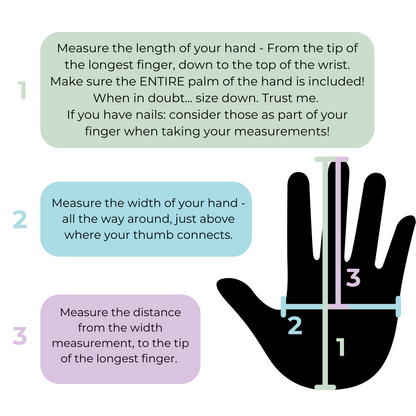 1

Measure the length of your hand - From the tip of the longest finger, down to the top of the wrist. Make sure the ENTIRE palm of the hand is included! When in doubt... size down. Trust me. If you have nails: consider those as part of your finger when taking your measurements!

2

Measure the width of your hand - all the way around, just above where your thumb connects.

3

Measure the distance from the width measurement, to the tip of the longest finger.

3

2

1